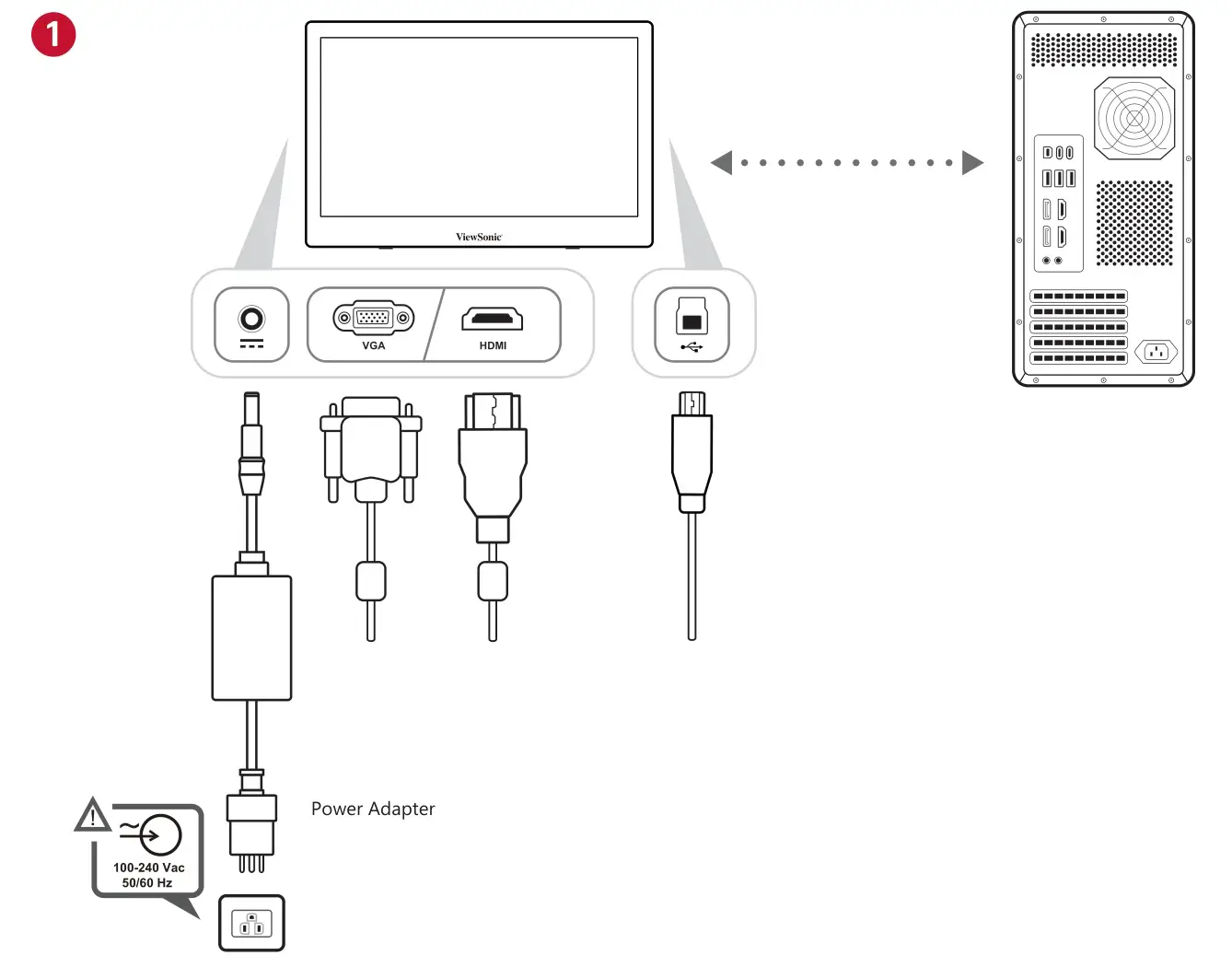 1

ViewSonic

VGA

HDMI

Power Adapter

100-240 Vac
50/60 Hz