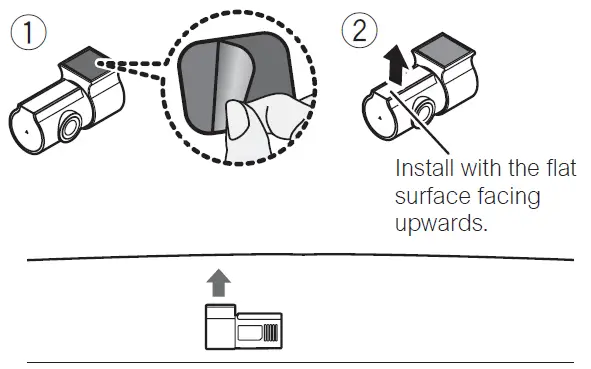 ①

②

Install with the flat surface facing upwards.