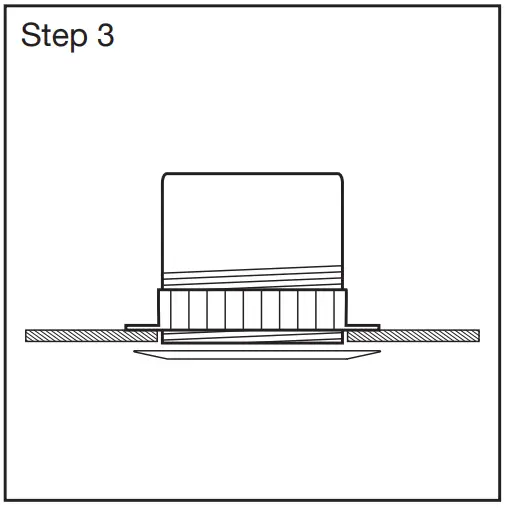 Step 3