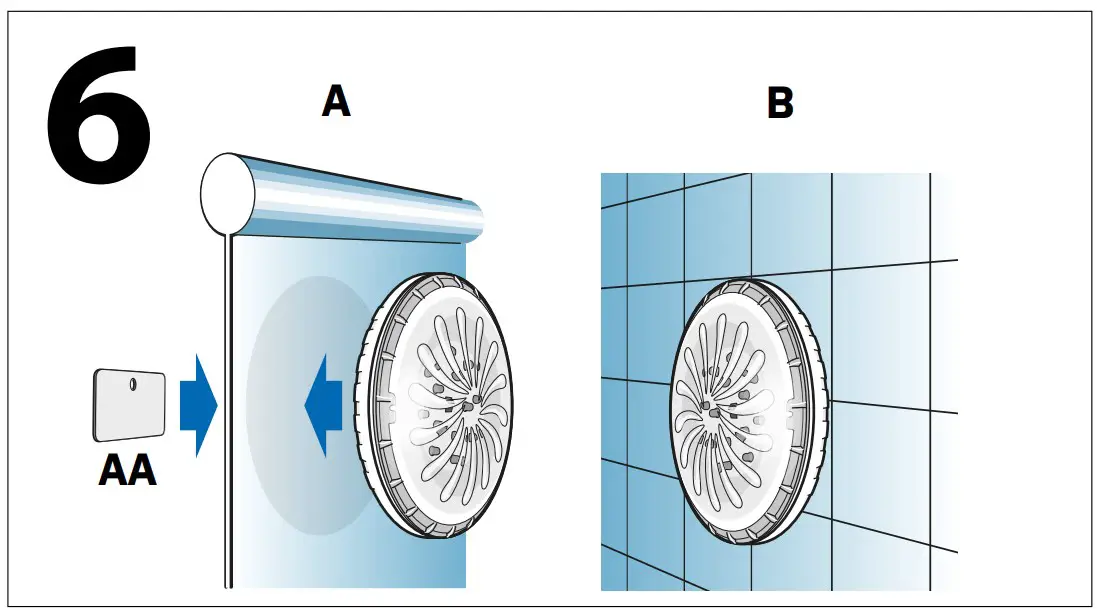 6

A

B

AA