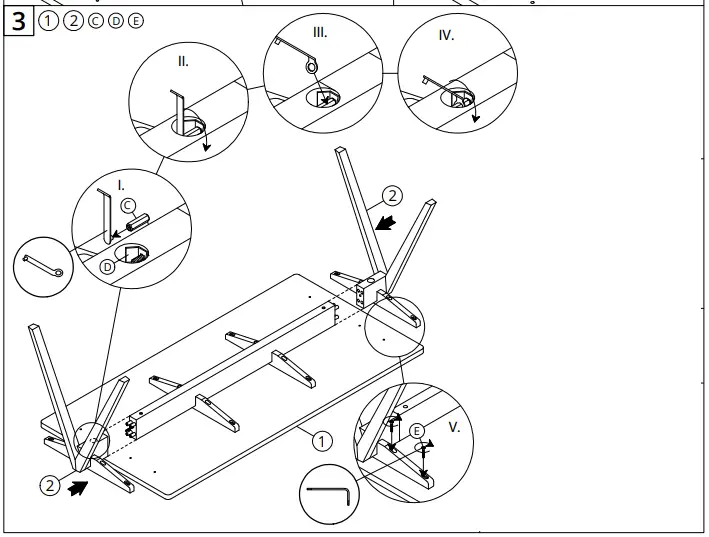 3 ① ② Ⓒ Ⓓ Ⓔ

II.

III.

IV.

I.

C

D

2

2

1

E

V.