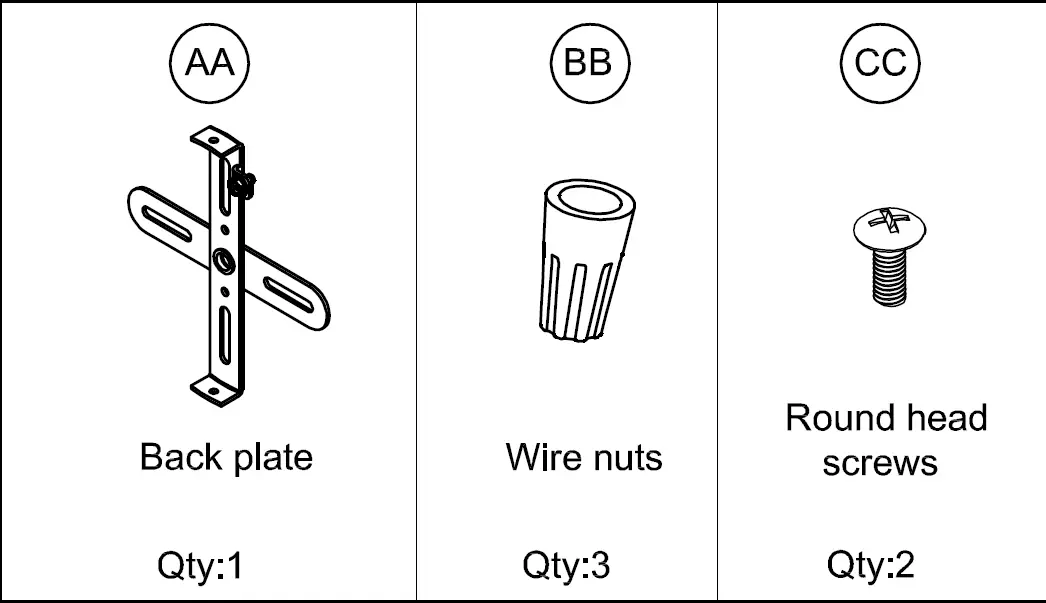 | AA | BB | CC |
|---|---|---|
| Back plate | Wire nuts | Round head screws |
| Qty:1 | Qty:3 | Qty:2 |