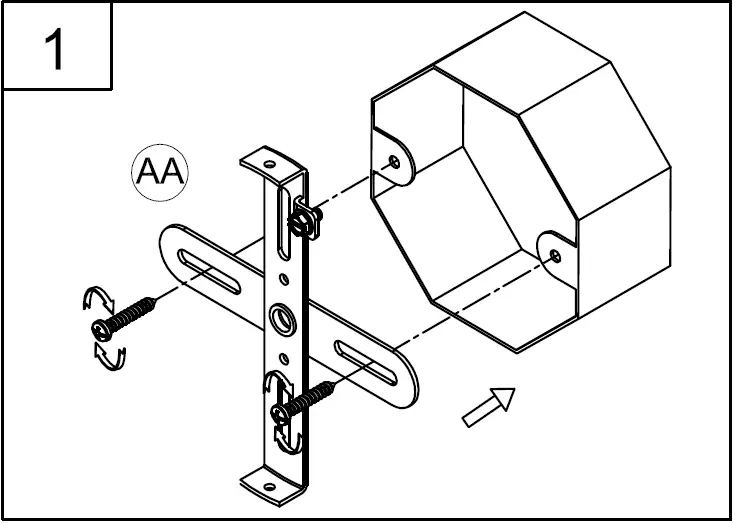 1

AA