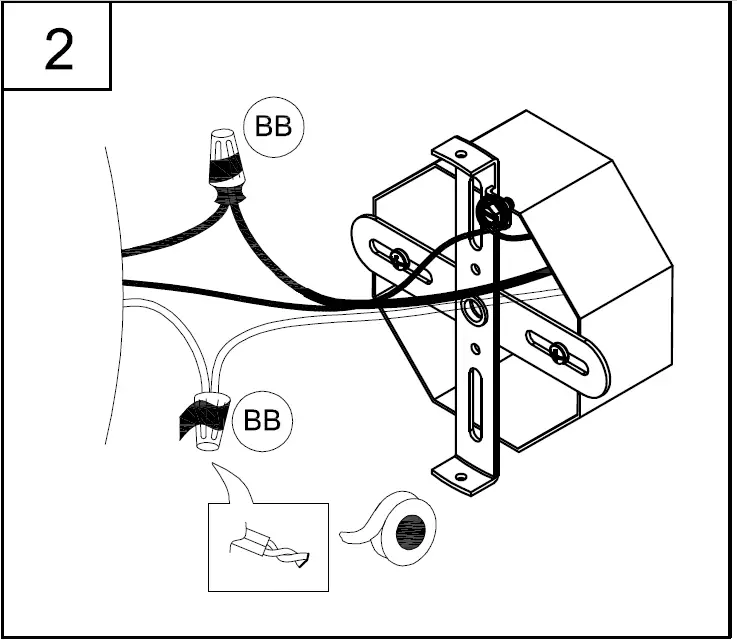 2

BB

BB