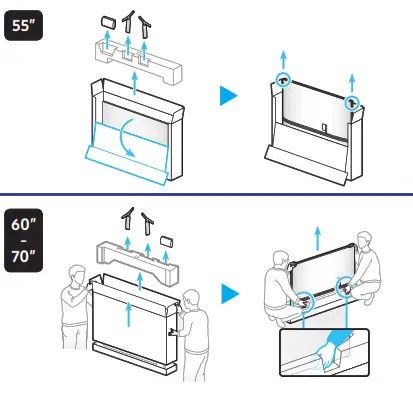 55"

60"
-
70"