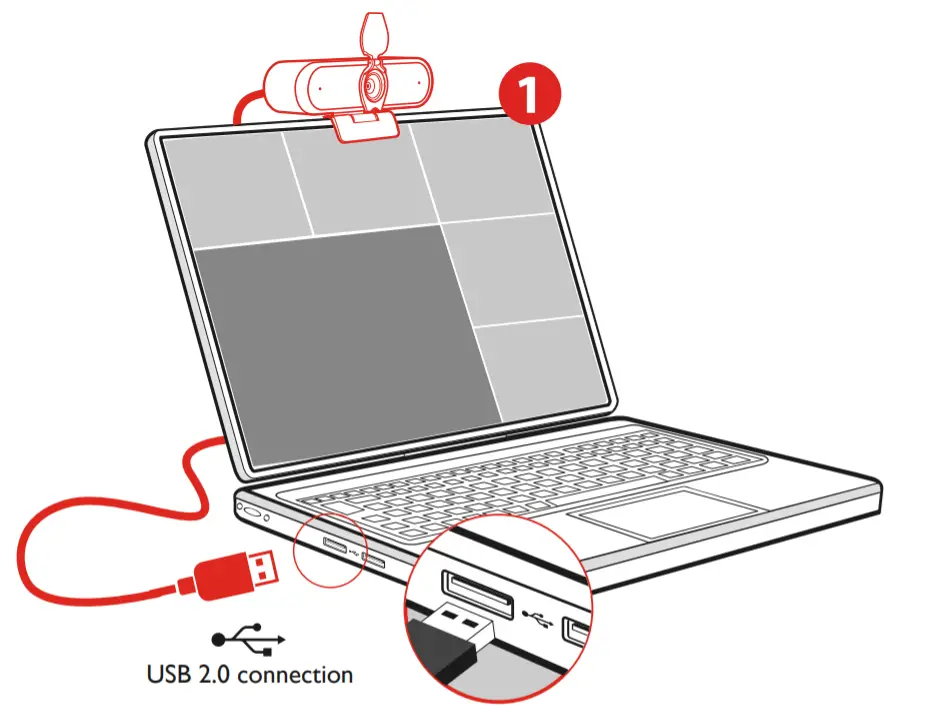 1

USB 2.0 connection