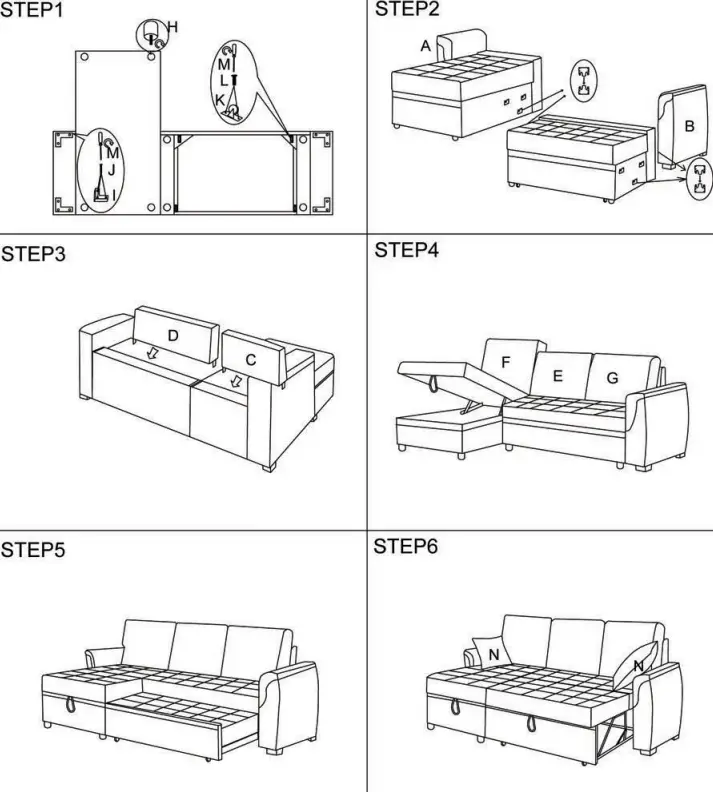 STEP1

H

M
L
K

M
J
I

STEP2

A

B

STEP3

D

C

STEP4

F

E

G

STEP5

STEP6

N

N