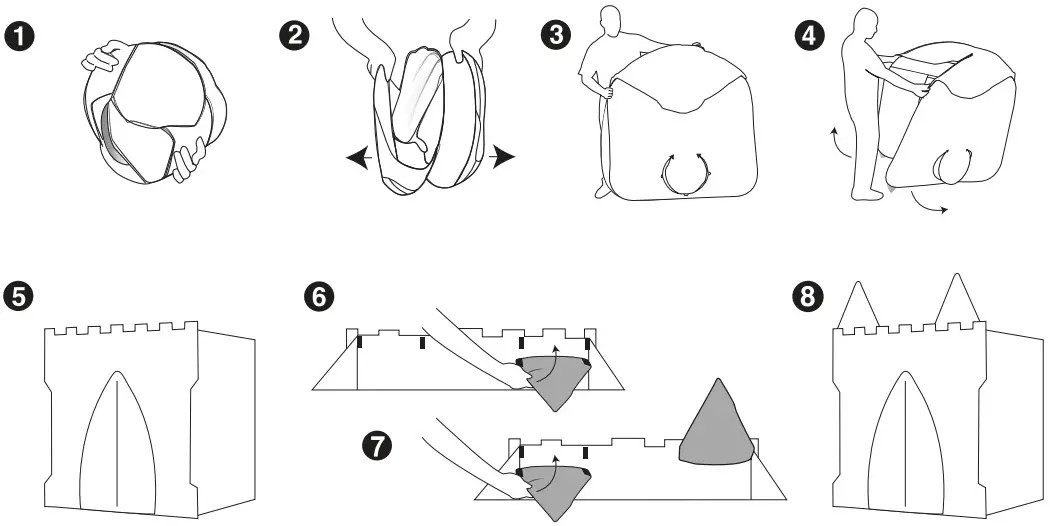 1
2
3
4
5
6
7
8