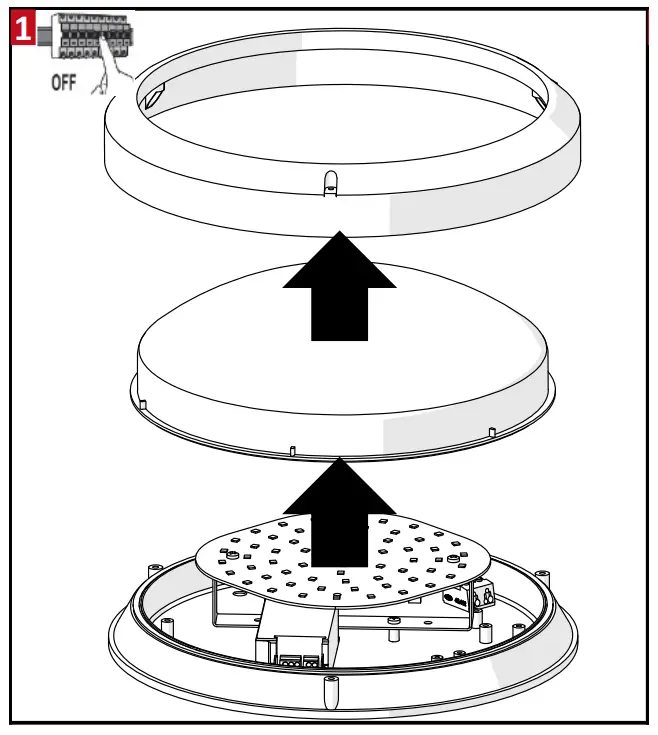 1

OFF