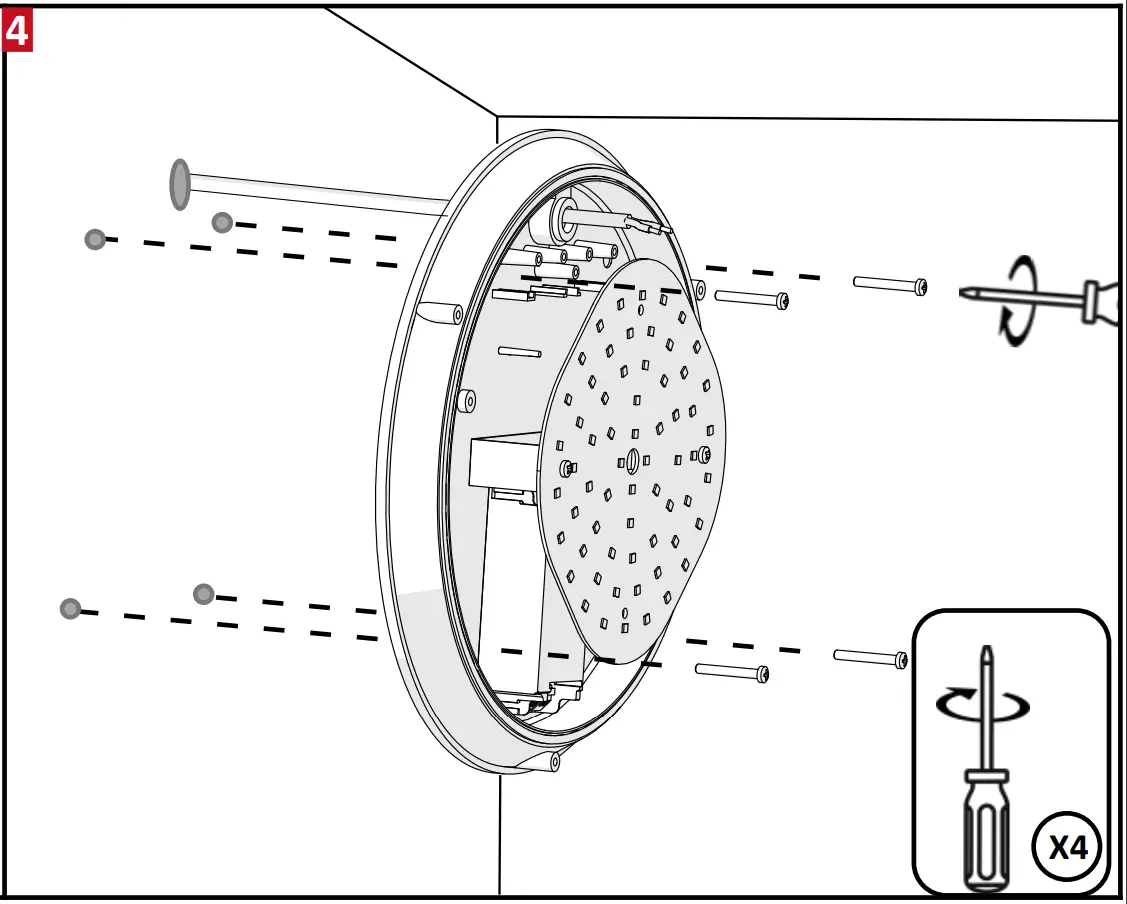 4

X4