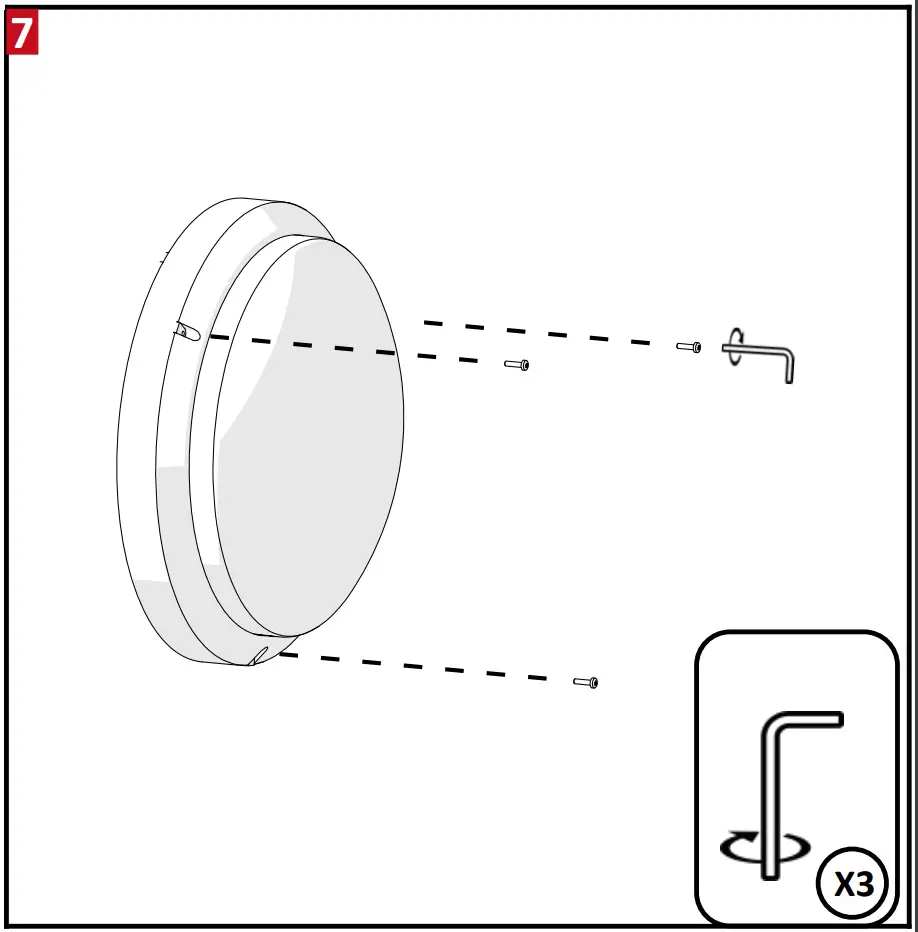 7

X3