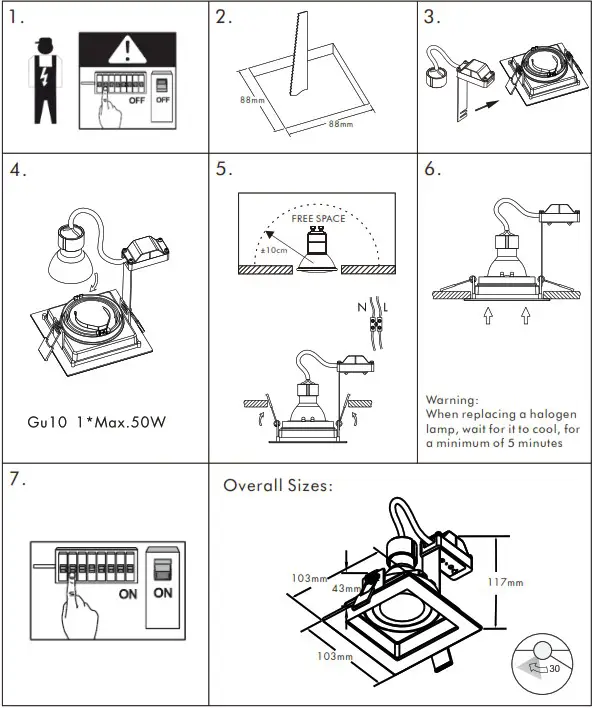 1.

OFF

OFF

2.

88mm

88mm

3.

4.

Gu10 1*Max.50W

5.

FREE SPACE

±10cm

N

L

6.

Warning:
When replacing a halogen lamp, wait for it to cool, for a minimum of 5 minutes

7.

ON

ON

Overall Sizes:

103mm

43mm

117mm

103mm

30