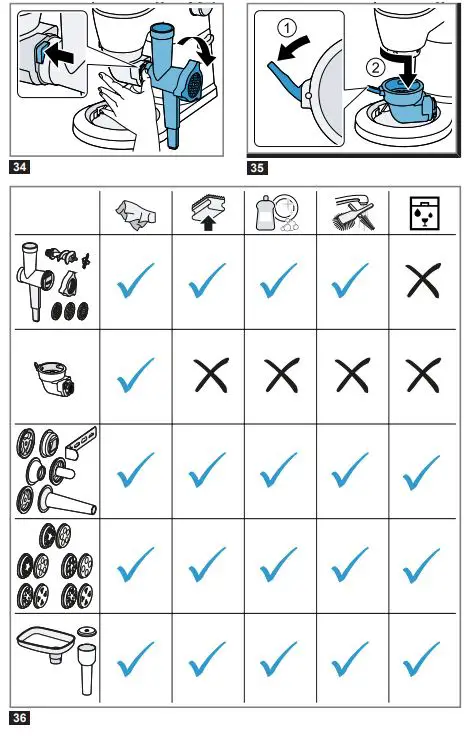 34

1
2

35

36