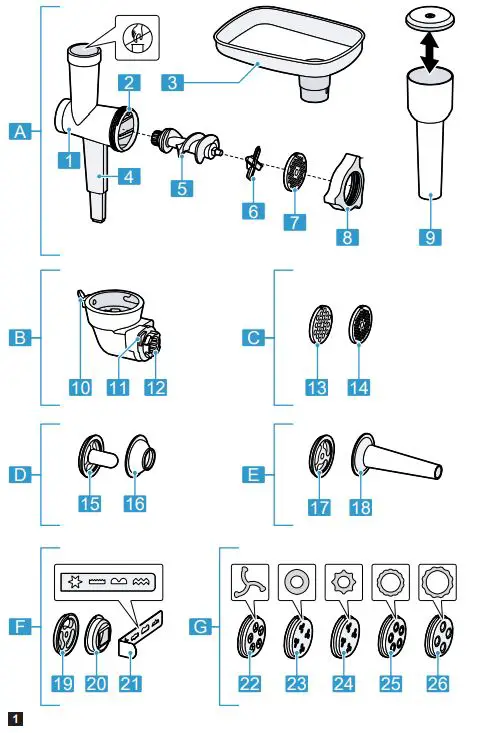 A
1
2
3
4
5
6
7
8
9
B
10
11
12
C
13
14
D
15
16
E
17
18
F
19
20
21
G
22
23
24
25
26
1