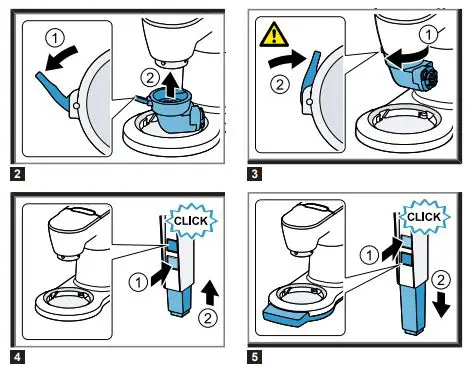 1
2
2

1
2
3

CLICK
1
2
4

CLICK
1
2
5