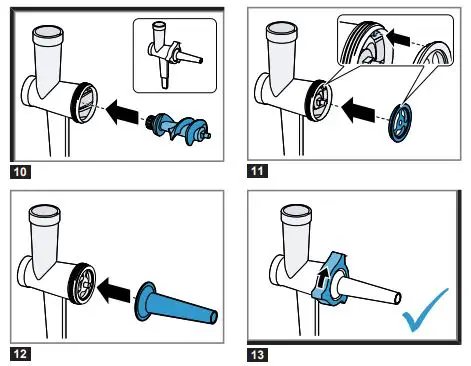 10

11

12

13