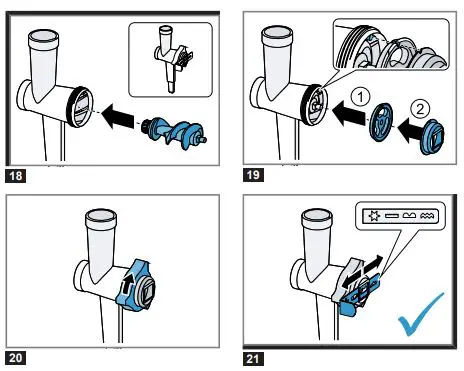 18

1
2

19

20

21