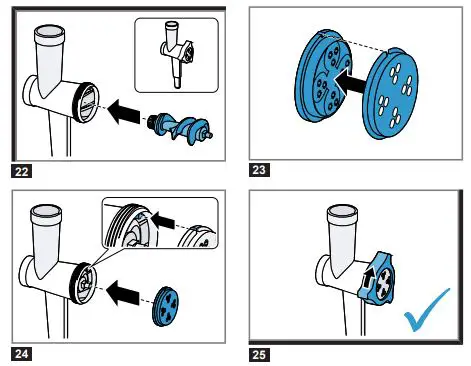 22

23

24

25