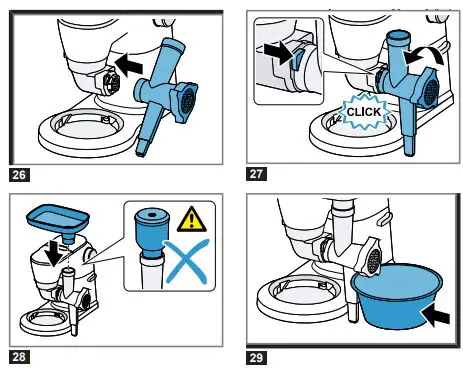 26

CLICK

27

28

29