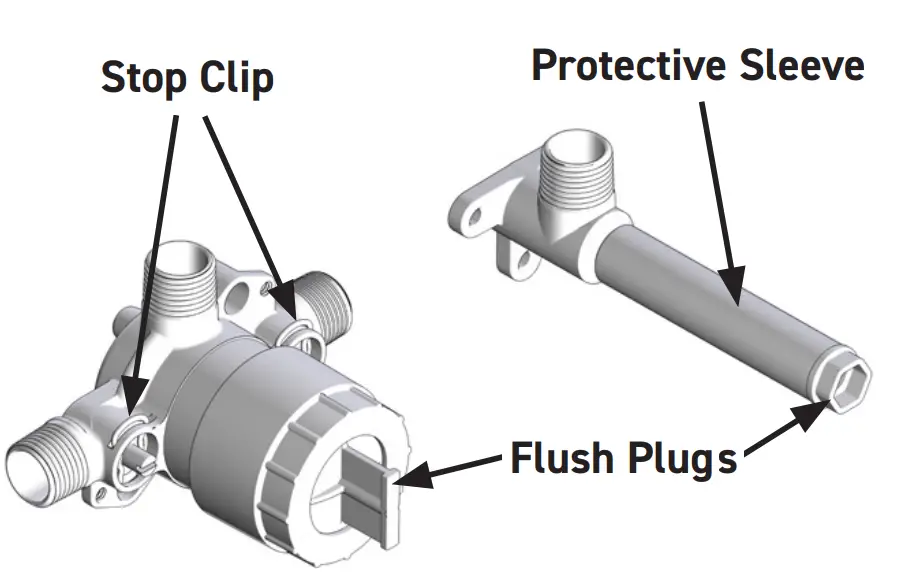 Stop Clip

Protective Sleeve

Flush Plugs