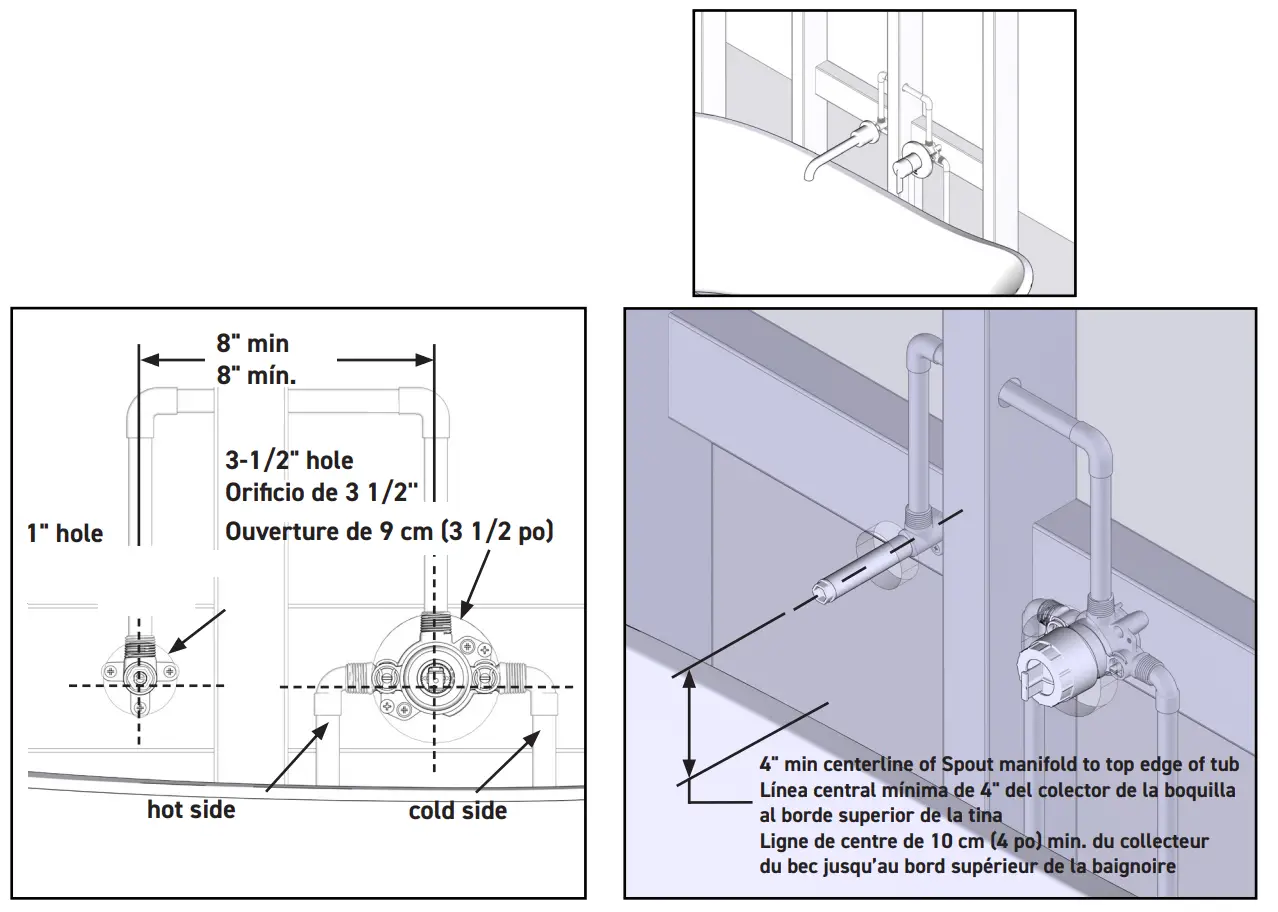 8" min
8" mín.

3-1/2" hole
Orificio de 3 1/2"
Ouverture de 9 cm (3 1/2 po)

1" hole

hot side

cold side

4" min centerline of Spout manifold to top edge of tub
Línea central mínima de 4" del colector de la boquilla al borde superior de la tina
Ligne de centre de 10 cm (4 po) min. du collecteur du bec jusqu'au bord supérieur de la baignoire