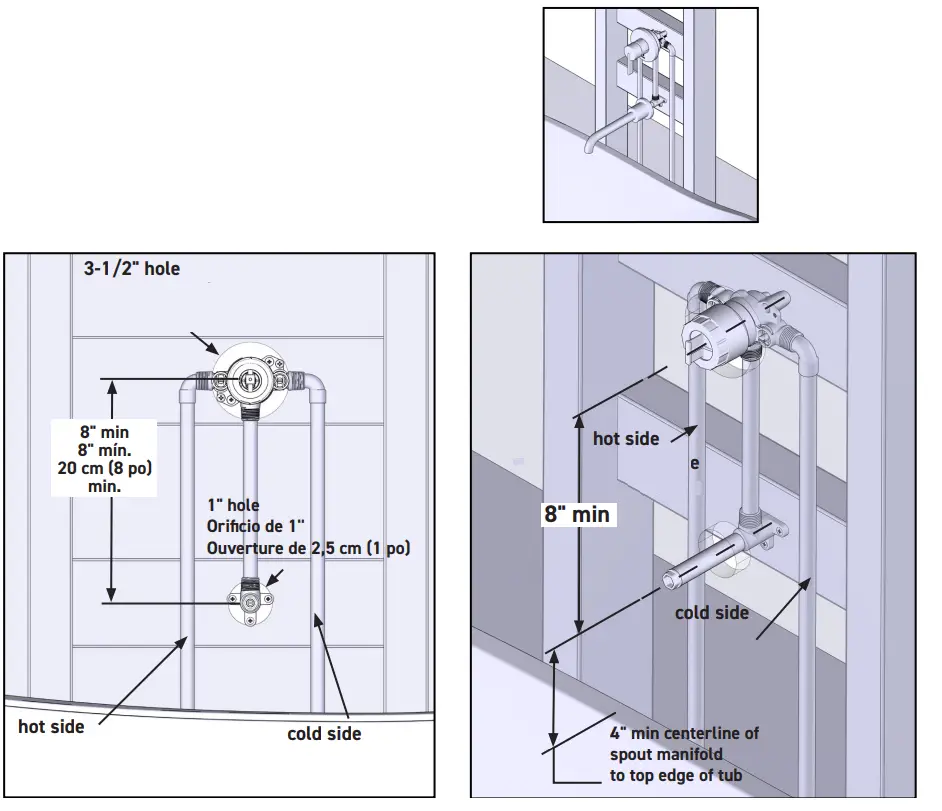 3-1/2" hole

8" min
8" mín.
20 cm (8 po)
min.

1" hole
Orificio de 1"
Ouverture de 2,5 cm (1 po)

hot side

cold side

hot side

e

8" min

cold side

4" min centerline of spout manifold to top edge of tub