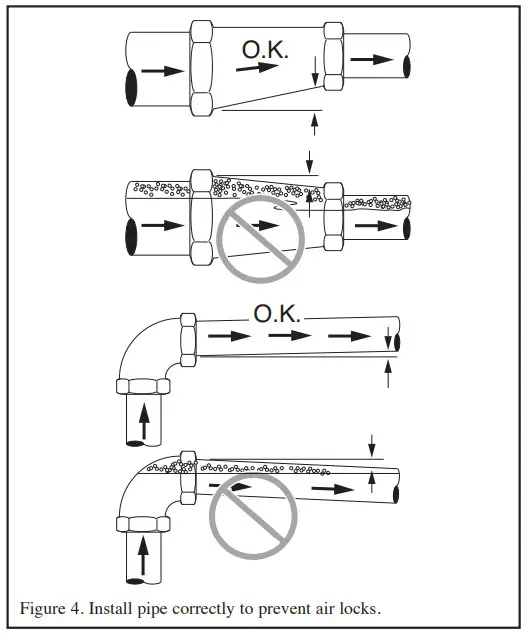 O.K.

O.K.

Figure 4. Install pipe correctly to prevent air locks.