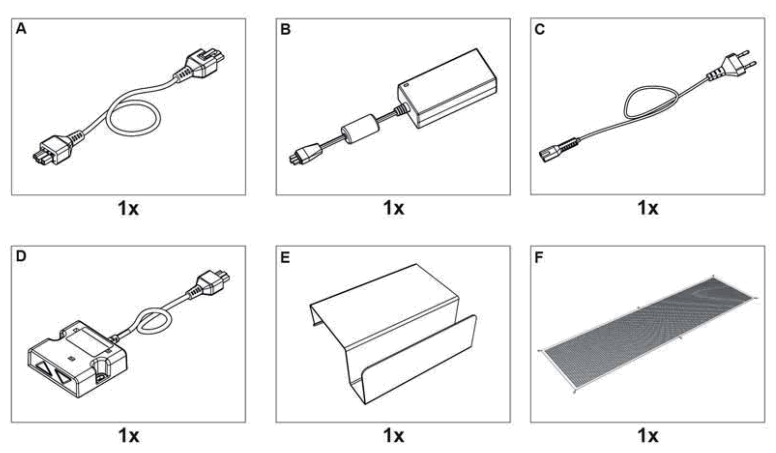 A

1x

B

1x

C

1x

D

1x

E

1x

F

1x