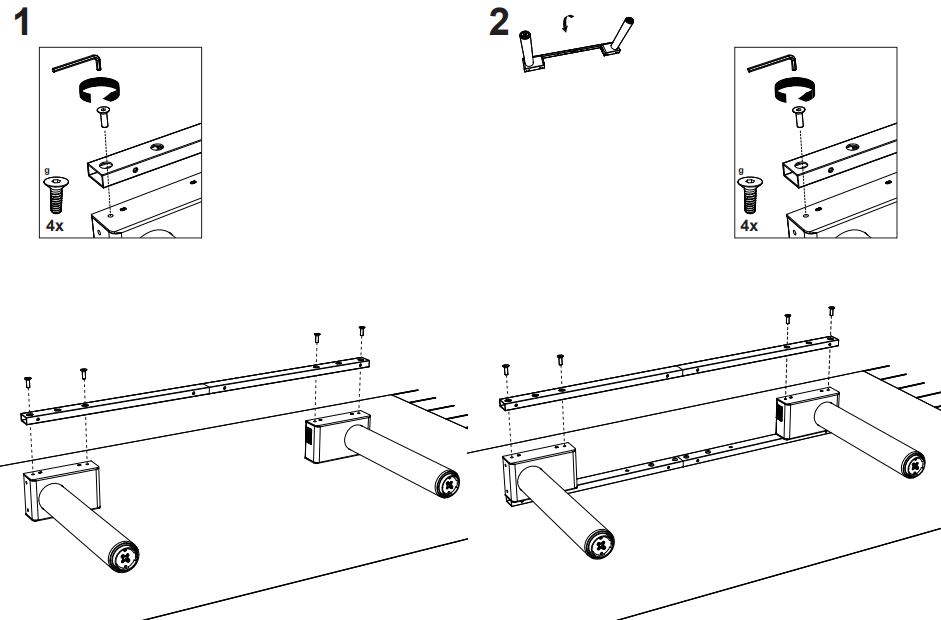 1

g

4x

2

g

4x