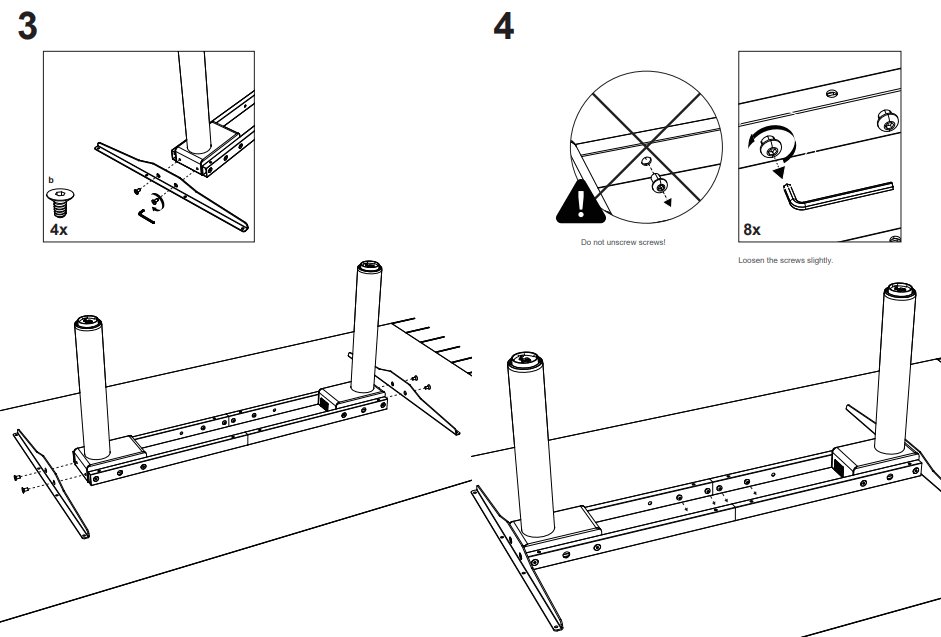 3

b

4x

4

Do not unscrew screws!

8x

Loosen the screws slightly.