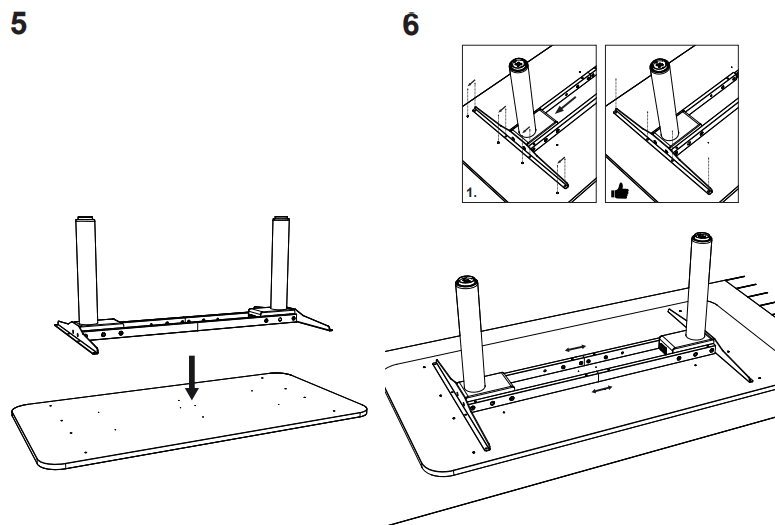 5

6

1.