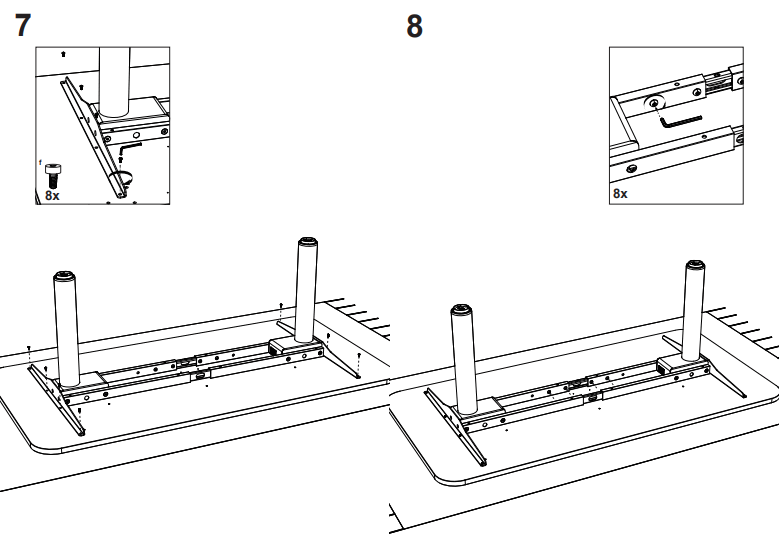 7

f

8x

8

8x