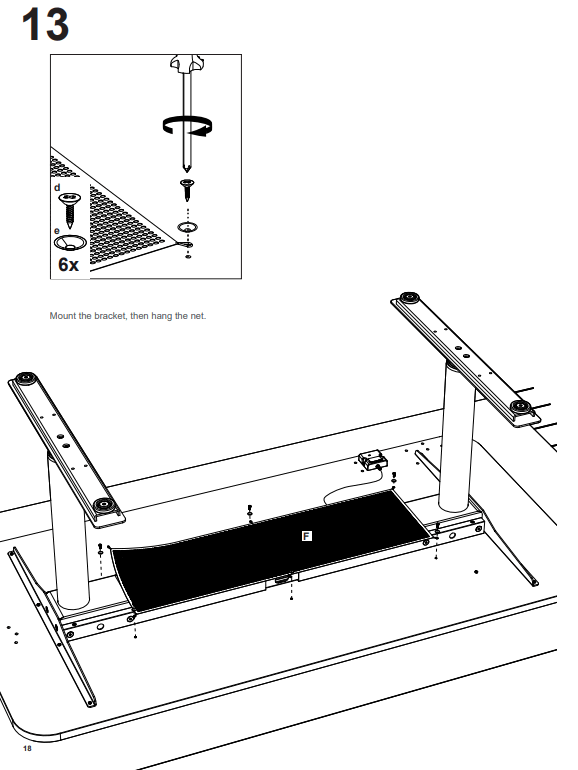 13

d

e

6x

Mount the bracket, then hang the net.

F

18