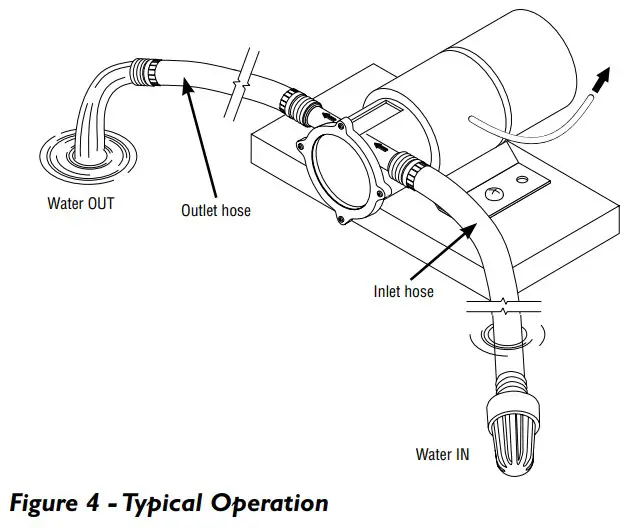 Water OUT

Outlet hose

Inlet hose

Water IN

Figure 4 - Typical Operation