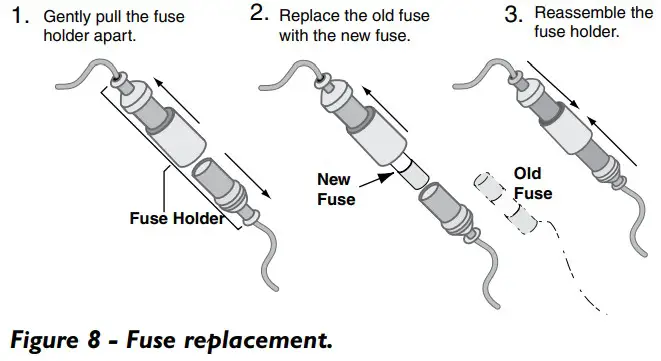 1. Gently pull the fuse holder apart.

2. Replace the old fuse with the new fuse.

3. Reassemble the fuse holder.

Fuse Holder

New Fuse

Old Fuse

Figure 8 - Fuse replacement.