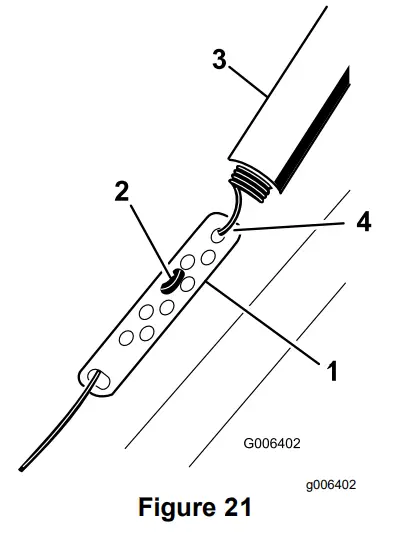 3
2
4
1
G006402
g006402
Figure 21