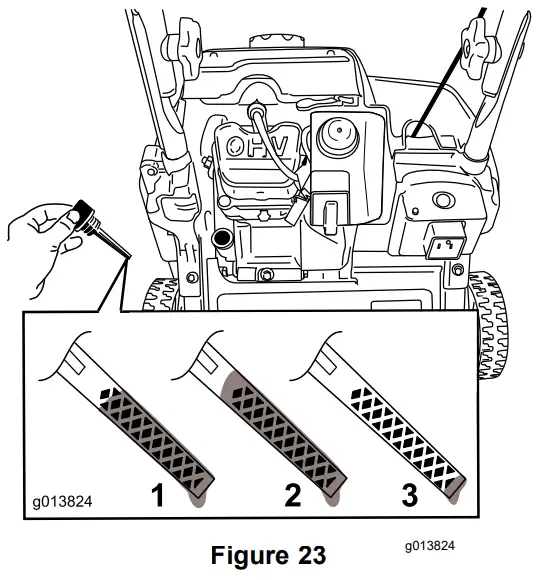 OHV

g013824

1

2

3

Figure 23

g013824