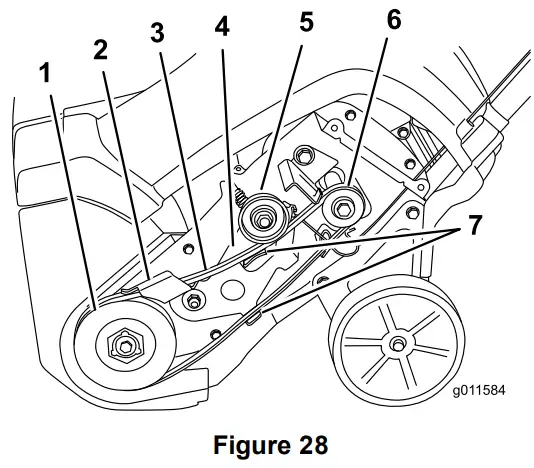 1
2
3
4
5
6
7
g011584

Figure 28