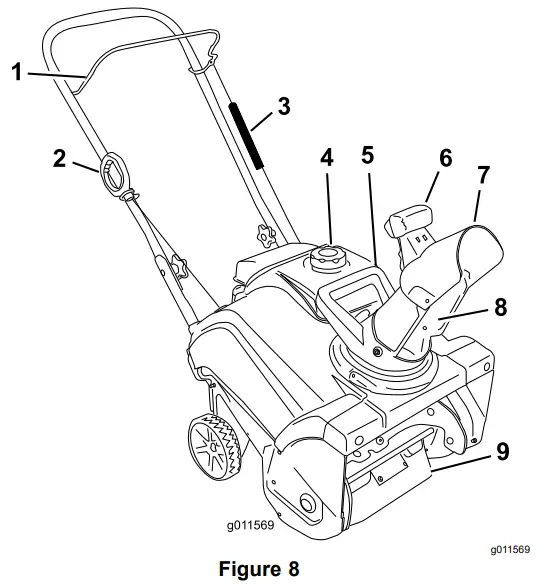 1
2
3
4
5
6
7
8
9
g011569
g011569
Figure 8