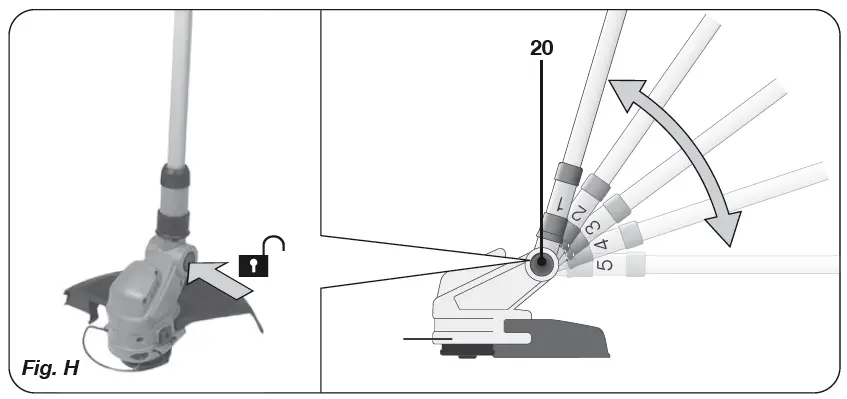 Fig. H

20

1
2
3
4
5