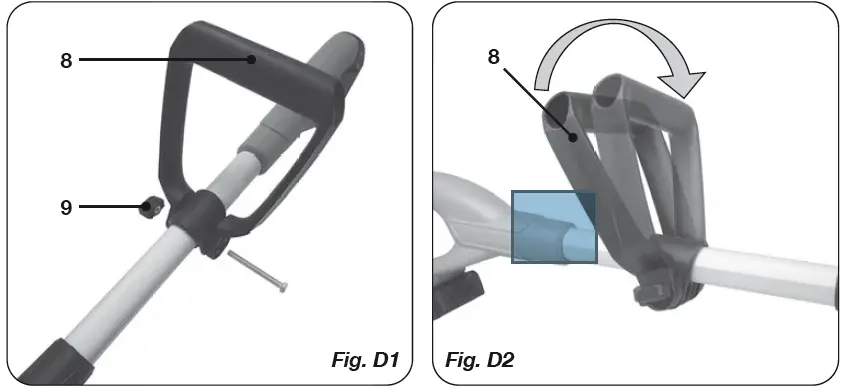 8

9

Fig. D1

8

Fig. D2