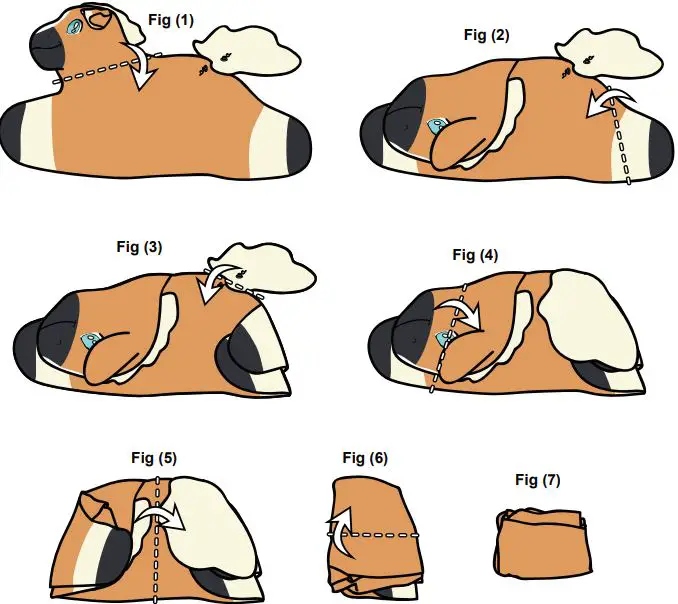 Fig (1)

Fig (2)

Fig (3)

Fig (4)

Fig (5)

Fig (6)

Fig (7)