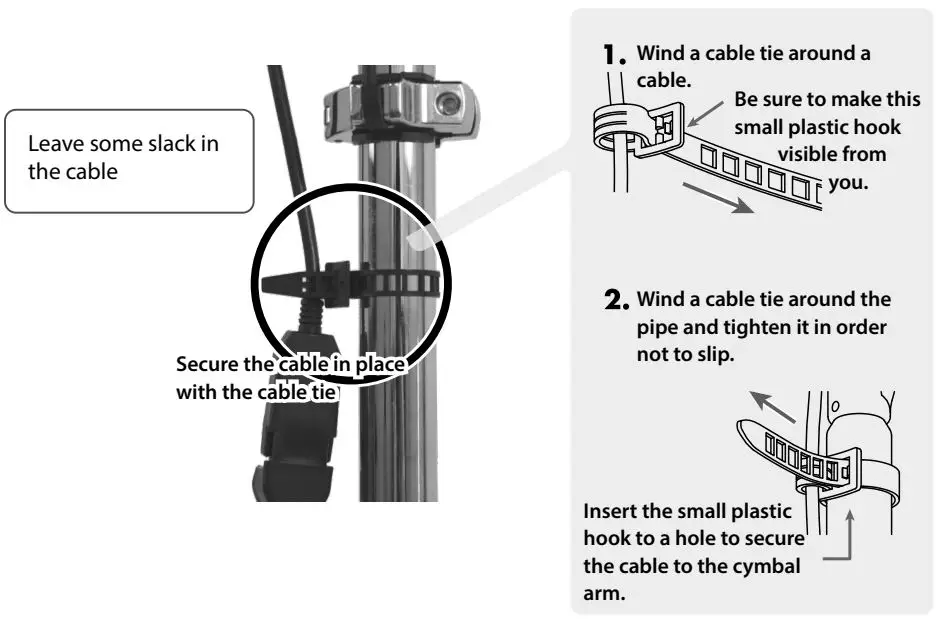 Leave some slack in the cable

Secure the cable in place with the cable tie

1. Wind a cable tie around a cable.

Be sure to make this small plastic hook visible from you.

2. Wind a cable tie around the pipe and tighten it in order not to slip.

Insert the small plastic hook to a hole to secure the cable to the cymbal arm.