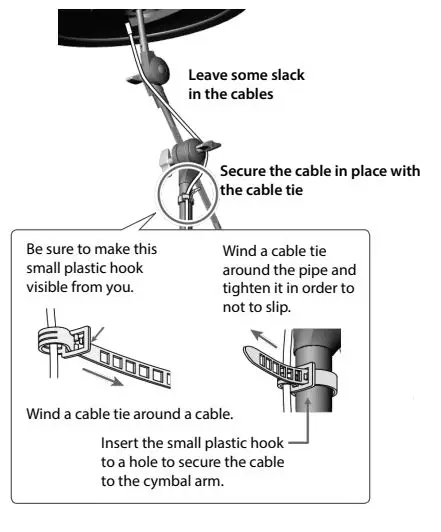 Leave some slack in the cables

Secure the cable in place with the cable tie

Be sure to make this small plastic hook visible from you.

Wind a cable tie around the pipe and tighten it in order to not to slip.

Wind a cable tie around a cable.

Insert the small plastic hook to a hole to secure the cable to the cymbal arm.