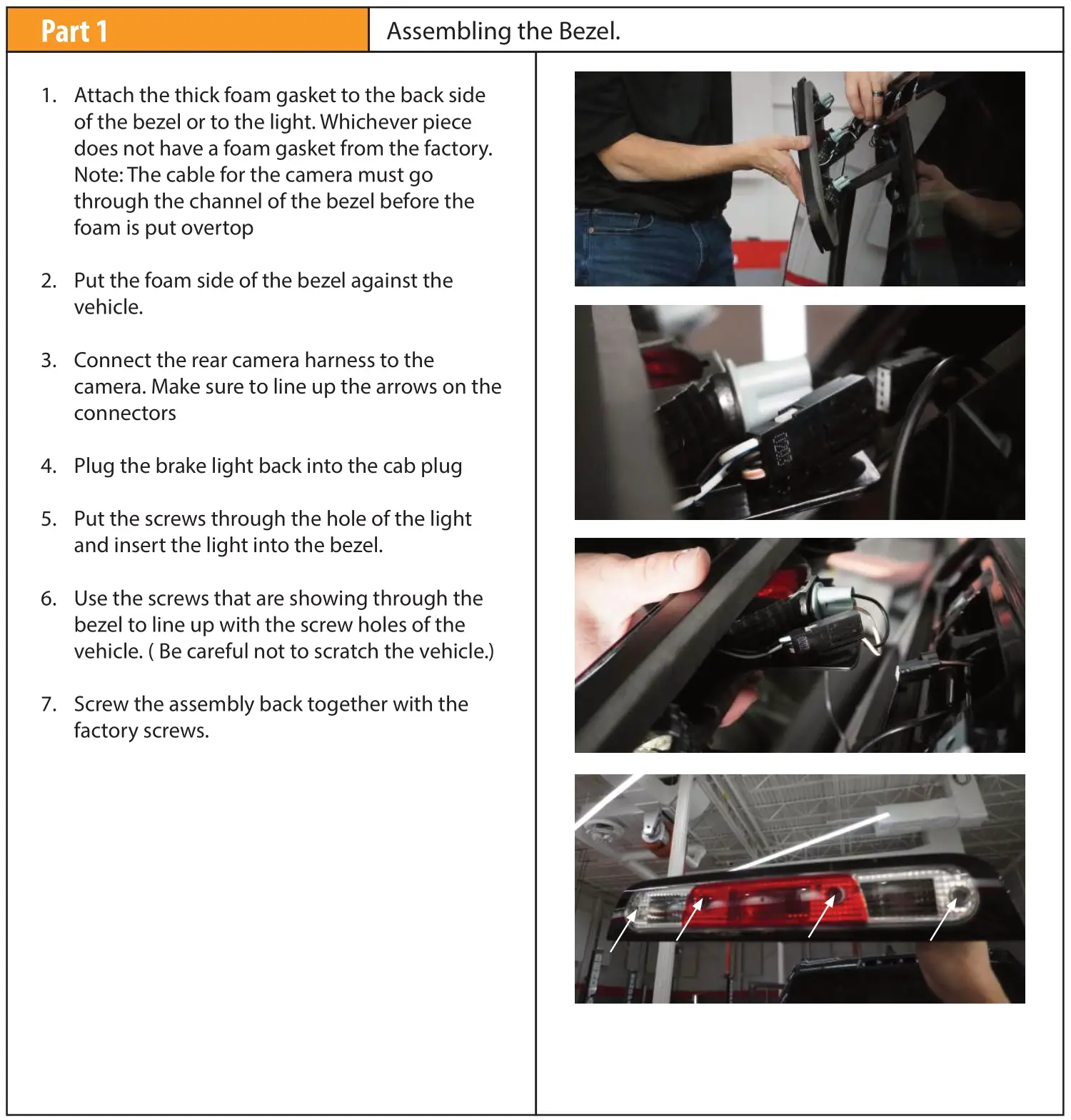 Part 1

Assembling the Bezel.

1. Attach the thick foam gasket to the back side of the bezel or to the light. Whichever piece does not have a foam gasket from the factory. Note: The cable for the camera must go through the channel of the bezel before the foam is put overtop

2. Put the foam side of the bezel against the vehicle.

3. Connect the rear camera harness to the camera. Make sure to line up the arrows on the connectors

4. Plug the brake light back into the cab plug

5. Put the screws through the hole of the light and insert the light into the bezel.

6. Use the screws that are showing through the bezel to line up with the screw holes of the vehicle. ( Be careful not to scratch the vehicle.)

7. Screw the assembly back together with the factory screws.