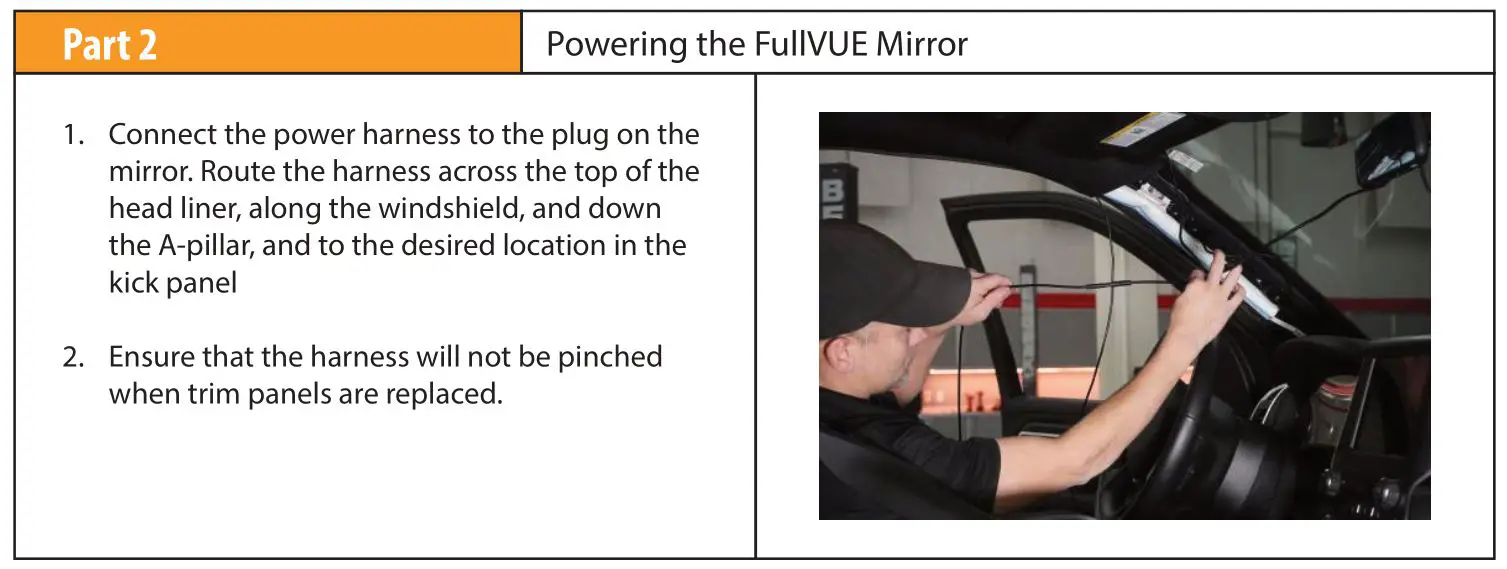 Part 2

Powering the FullVUE Mirror

1. Connect the power harness to the plug on the mirror. Route the harness across the top of the head liner, along the windshield, and down the A-pillar, and to the desired location in the kick panel

2. Ensure that the harness will not be pinched when trim panels are replaced.