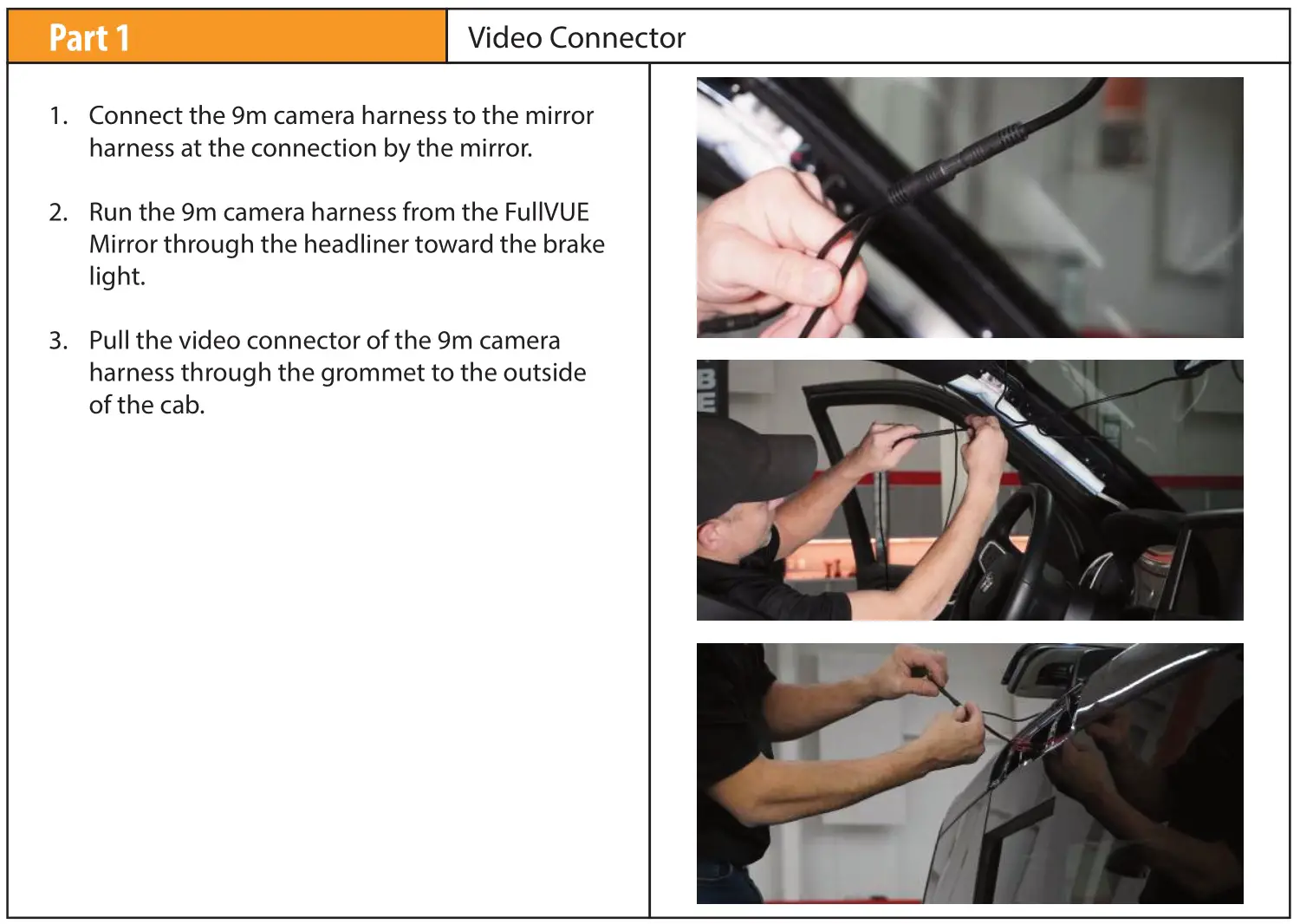 Part 1

Video Connector

1. Connect the 9m camera harness to the mirror harness at the connection by the mirror.

2. Run the 9m camera harness from the FullVUE Mirror through the headliner toward the brake light.

3. Pull the video connector of the 9m camera harness through the grommet to the outside of the cab.