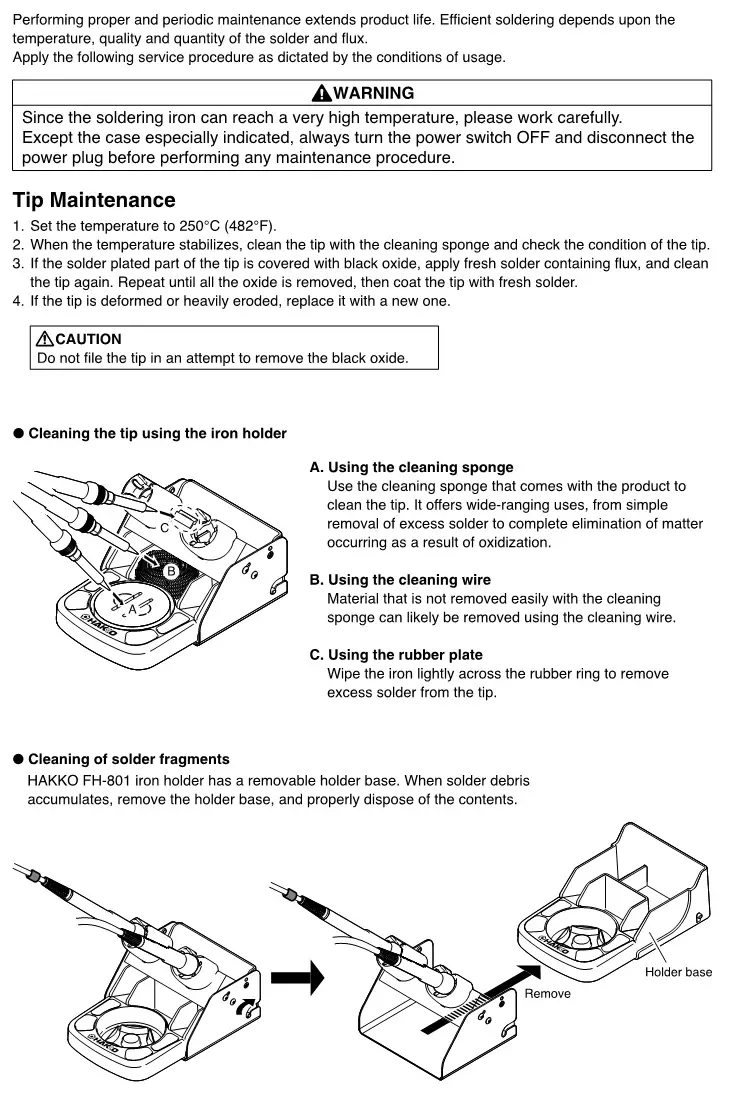 Performing proper and periodic maintenance extends product life. Efficient soldering depends upon the temperature, quality and quantity of the solder and flux.
Apply the following service procedure as dictated by the conditions of usage.

WARNING
Since the soldering iron can reach a very high temperature, please work carefully.
Except the case especially indicated, always turn the power switch OFF and disconnect the power plug before performing any maintenance procedure.

Tip Maintenance
1. Set the temperature to 250°C (482°F).
2. When the temperature stabilizes, clean the tip with the cleaning sponge and check the condition of the tip.
3. If the solder plated part of the tip is covered with black oxide, apply fresh solder containing flux, and clean the tip again. Repeat until all the oxide is removed, then coat the tip with fresh solder.
4. If the tip is deformed or heavily eroded, replace it with a new one.

CAUTION
Do not file the tip in an attempt to remove the black oxide.

● Cleaning the tip using the iron holder

C
B
A
HAKKO

A. Using the cleaning sponge
Use the cleaning sponge that comes with the product to clean the tip. It offers wide-ranging uses, from simple removal of excess solder to complete elimination of matter occurring as a result of oxidization.

B. Using the cleaning wire
Material that is not removed easily with the cleaning sponge can likely be removed using the cleaning wire.

C. Using the rubber plate
Wipe the iron lightly across the rubber ring to remove excess solder from the tip.

● Cleaning of solder fragments
HAKKO FH-801 iron holder has a removable holder base. When solder debris accumulates, remove the holder base, and properly dispose of the contents.

HAKKO
Remove
HAKKO
Holder base