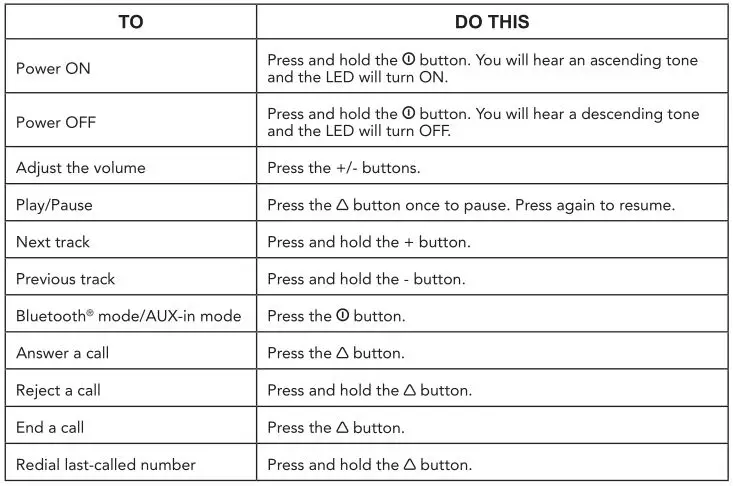 | TO | DO THIS |
|---|---|
| Power ON | Press and hold the ⏻ button. You will hear an ascending tone and the LED will turn ON. |
| Power OFF | Press and hold the ⏻ button. You will hear a descending tone and the LED will turn OFF. |
| Adjust the volume | Press the +/- buttons. |
| Play/Pause | Press the △ button once to pause. Press again to resume. |
| Next track | Press and hold the + button. |
| Previous track | Press and hold the - button. |
| Bluetooth® mode/AUX-in mode | Press the ⏻ button. |
| Answer a call | Press the △ button. |
| Reject a call | Press and hold the △ button. |
| End a call | Press the △ button. |
| Redial last-called number | Press and hold the △ button. |