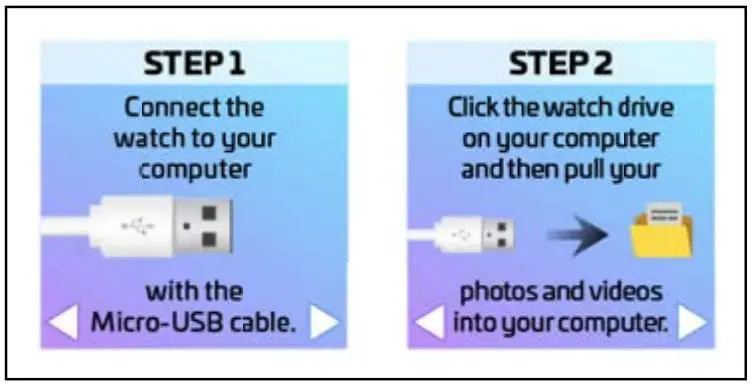 STEP 1

Connect the watch to your computer

with the Micro-USB cable.

STEP 2

Click the watch drive on your computer and then pull your

photos and videos into your computer.